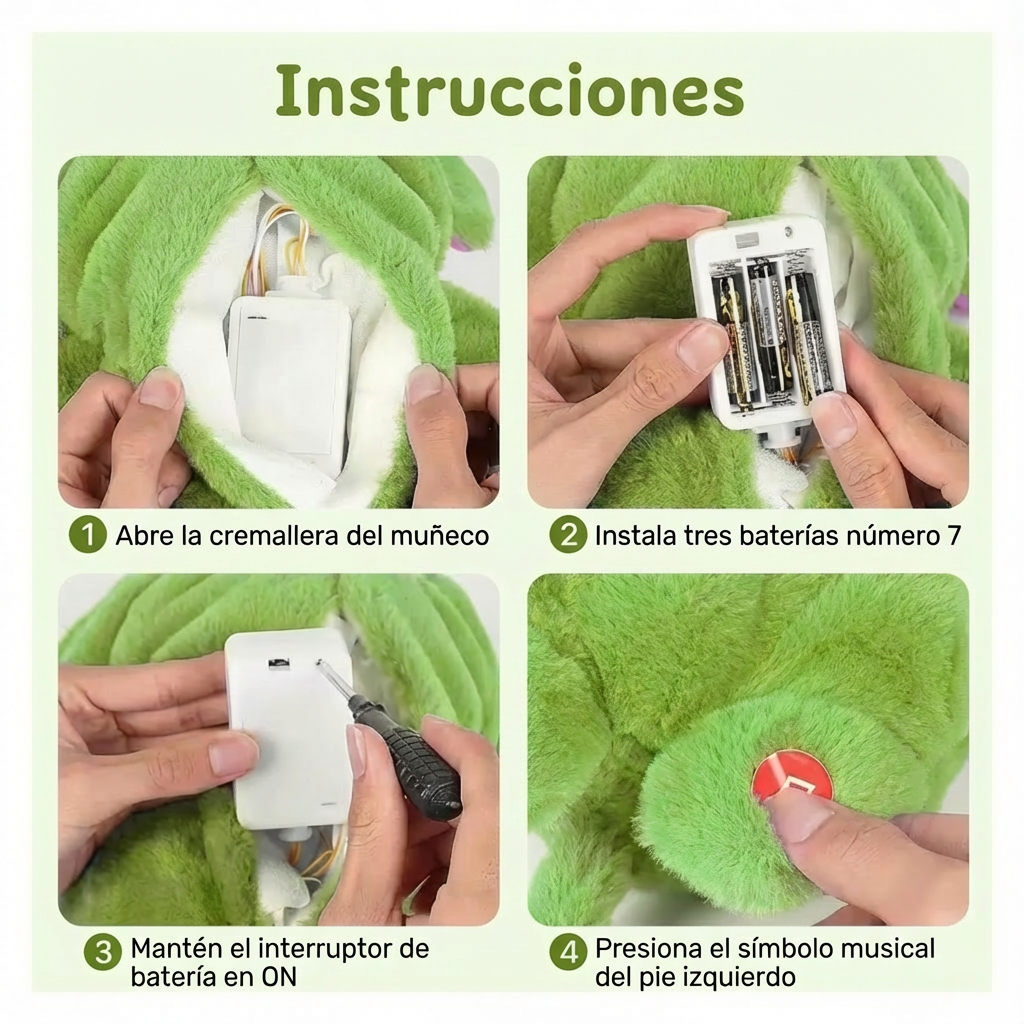 Instrucciones

1 Abre la cremallera del muñeco

2 Instala tres baterías número 7

3 Mantén el interruptor de batería en ON

4 Presiona el símbolo musical del pie izquierdo